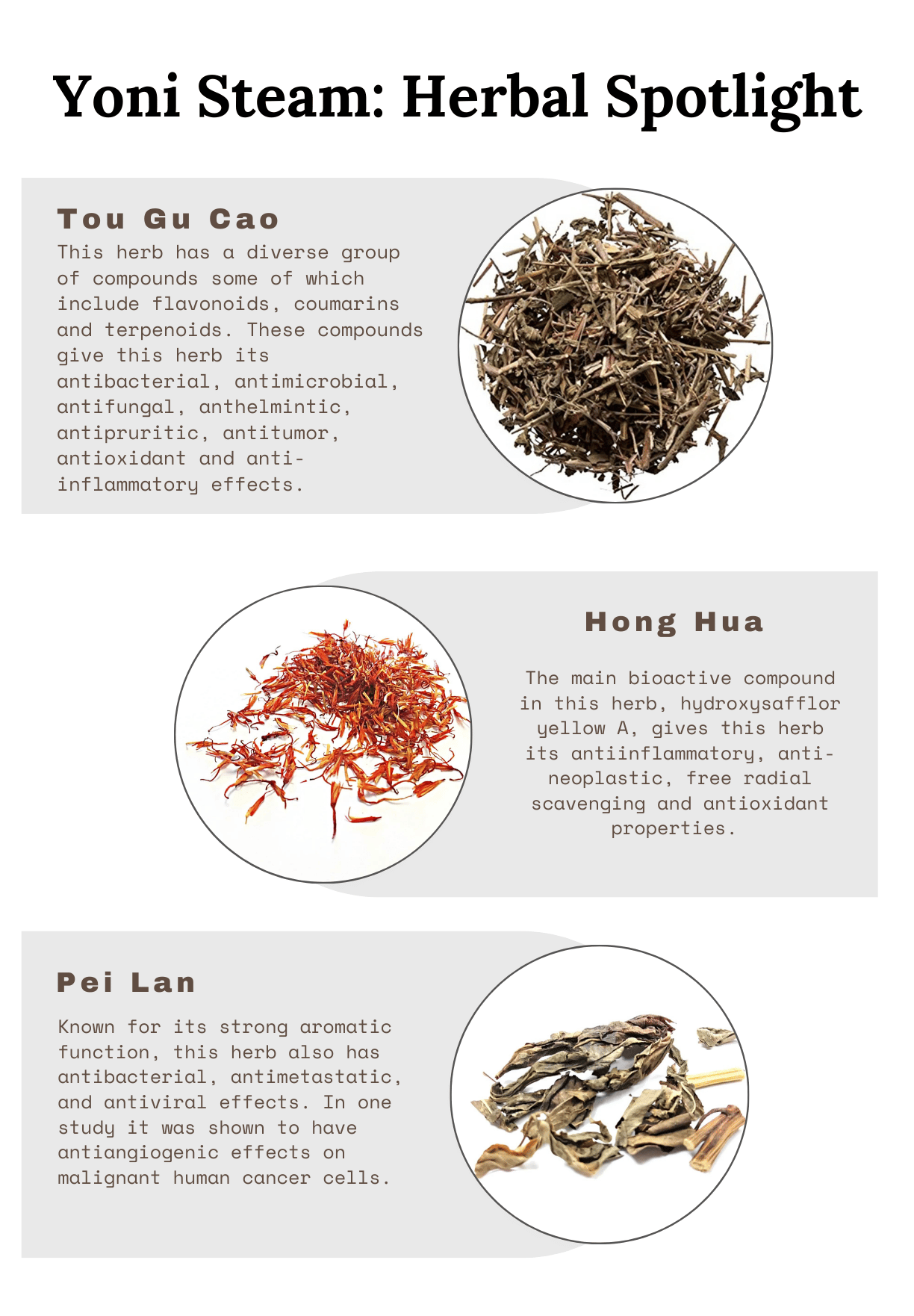 Yoni Steam: Herbal Spotlight

Tou Gu Cao

This herb has a diverse group of compounds some of which include flavonoids, coumarins and terpenoids. These compounds give this herb its antibacterial, antimicrobial, antifungal, anthelmintic, antipruritic, antitumor, antioxidant and anti-inflammatory effects.

Hong Hua

The main bioactive compound in this herb, hydroxysafflor yellow A, gives this herb its antiinflammatory, anti-neoplastic, free radial scavenging and antioxidant properties.

Pei Lan

Known for its strong aromatic function, this herb also has antibacterial, antimetastatic, and antiviral effects. In one study it was shown to have antiangiogenic effects on malignant human cancer cells.